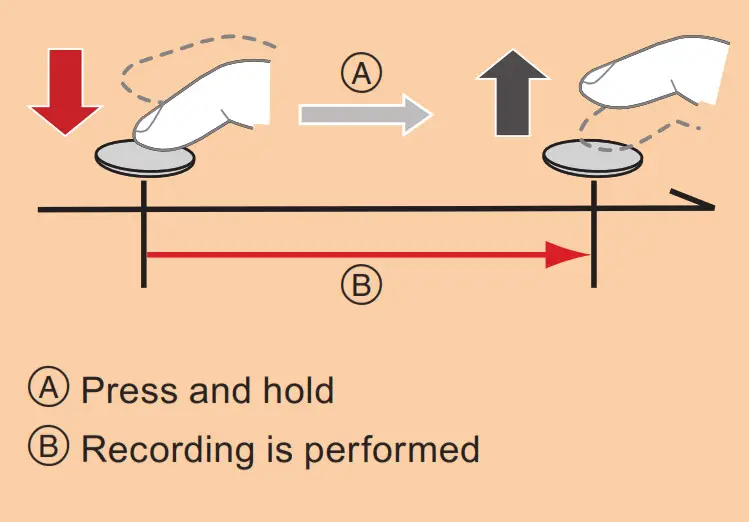 Ⓐ

Ⓑ

Ⓐ Press and hold
Ⓑ Recording is performed