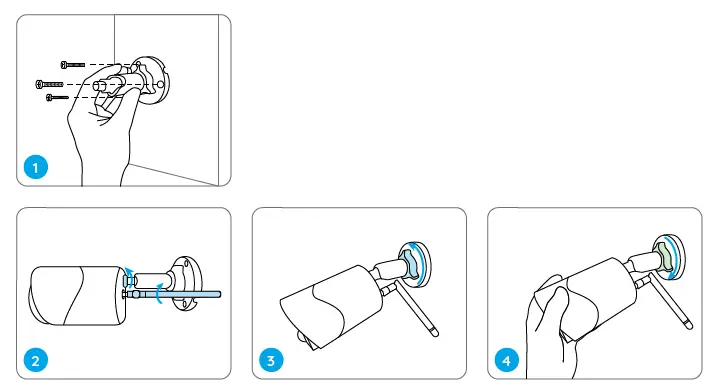 1

2

3

4