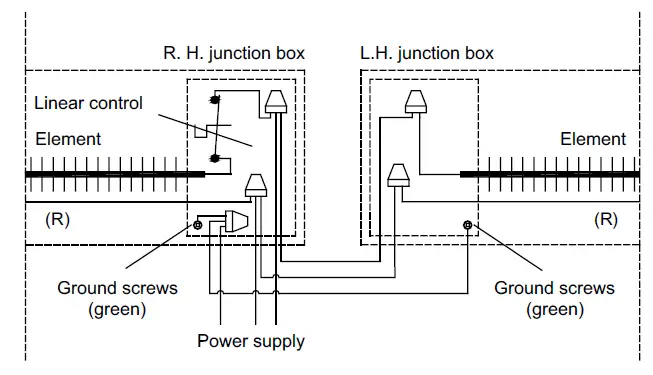 R. H. junction box

L.H. junction box

Linear control

Element

Element

(R)

(R)

Ground screws (green)

Ground screws (green)

Power supply