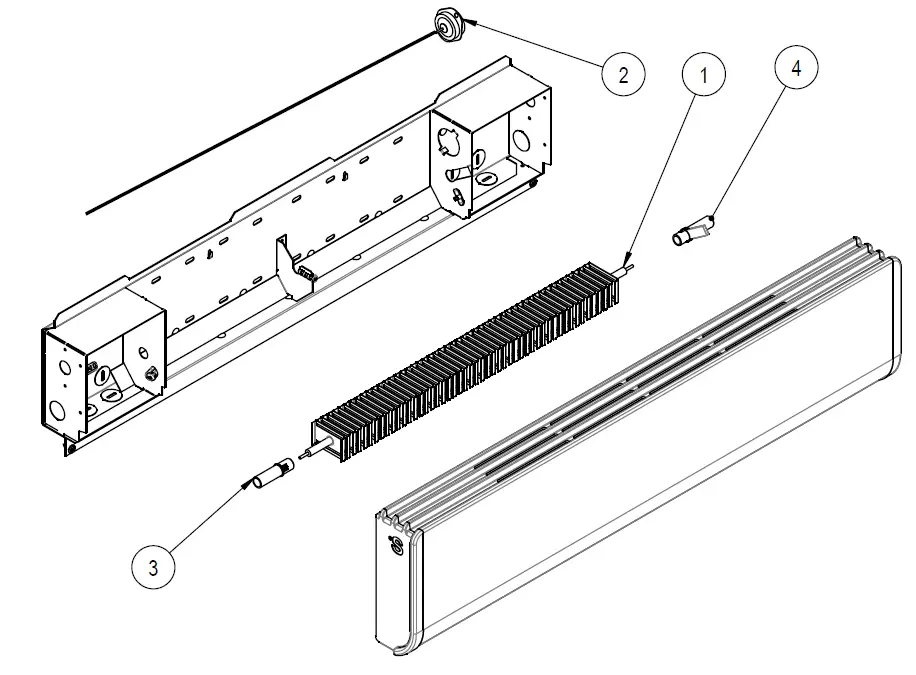 2

1

4

3