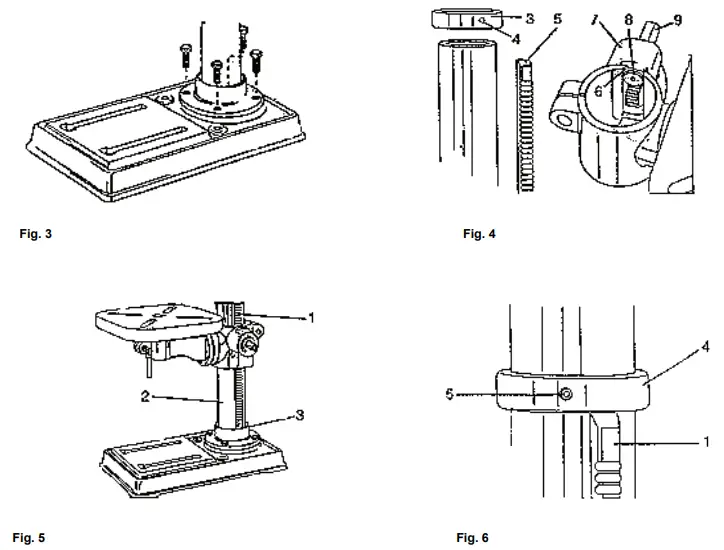 Fig. 3

3
4
5
7
8
9
6

Fig. 4

1
2
3

Fig. 5

4
5
1

Fig. 6