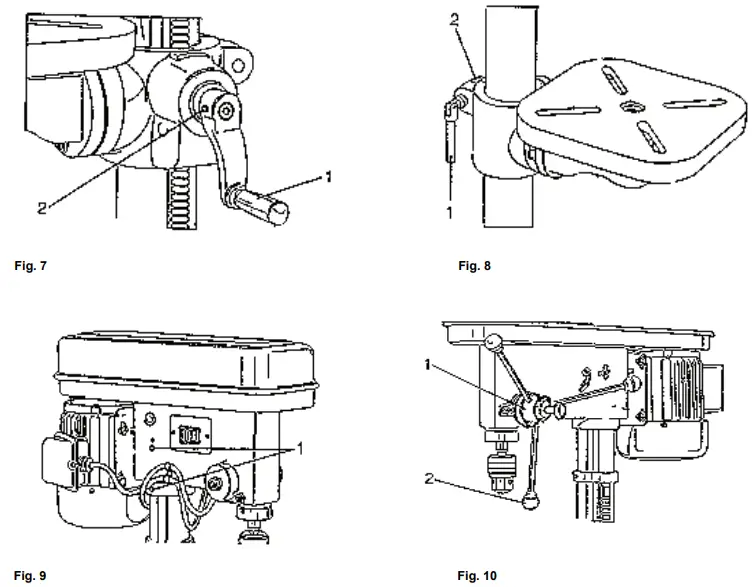 2
1
Fig. 7

2
1
Fig. 8

1
Fig. 9

1
2
Fig. 10