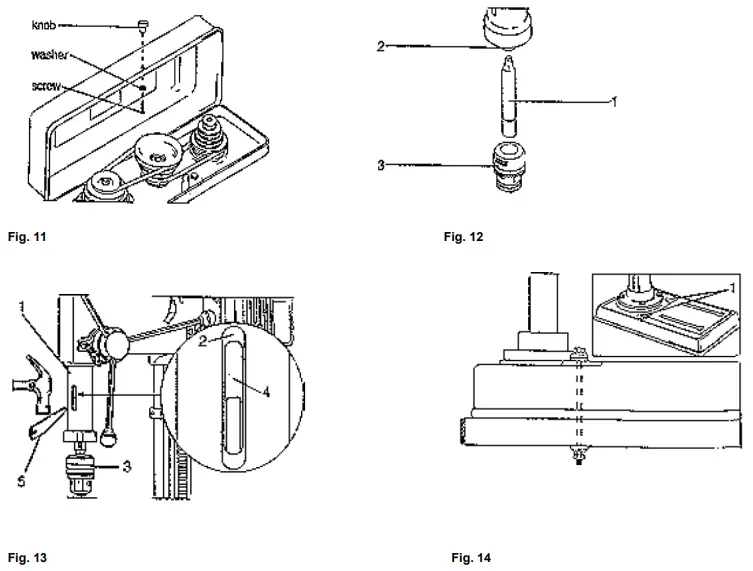 knob
washer
screw

Fig. 11

2
1
3

Fig. 12

1
2
4
5
3

Fig. 13

1

Fig. 14