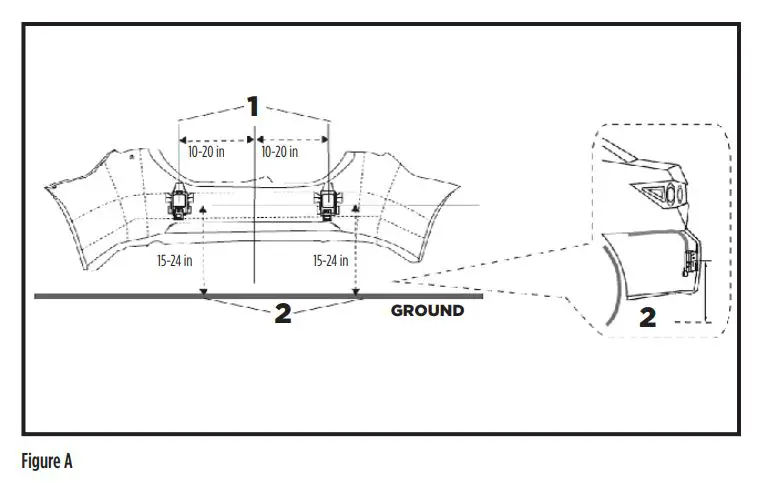 1

10-20 in

10-20 in

15-24 in

15-24 in

2

GROUND

2

Figure A