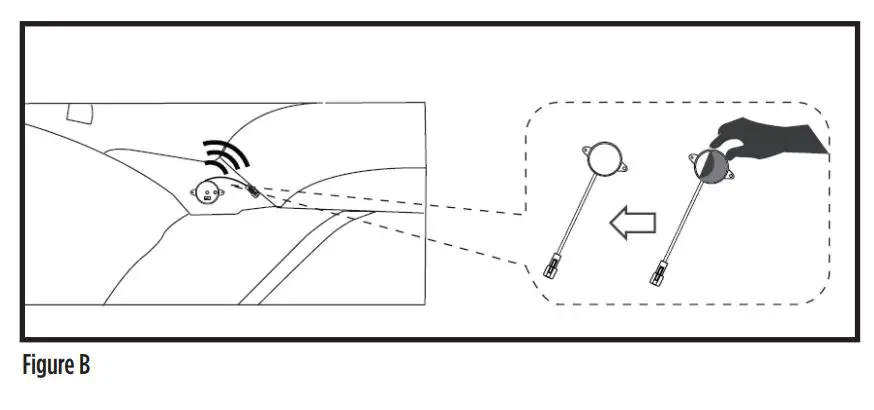 Figure B