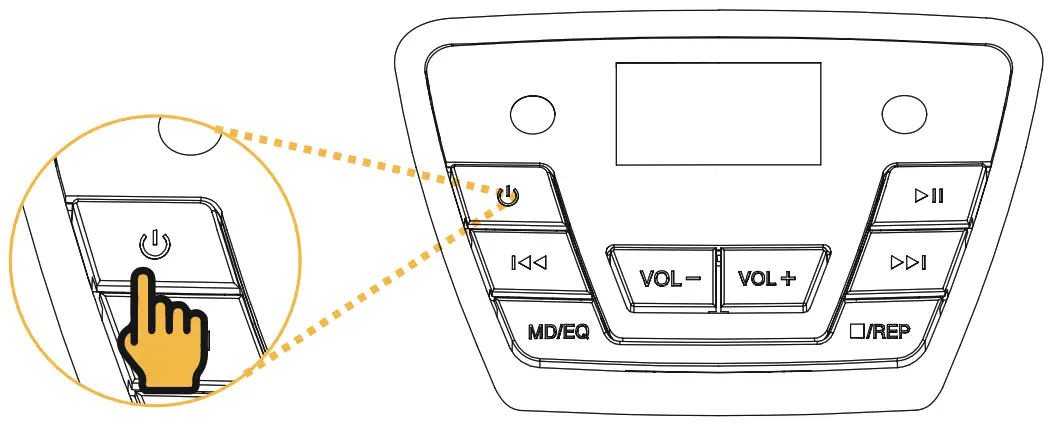 VOL − VOL +

MD/EQ

□/REP