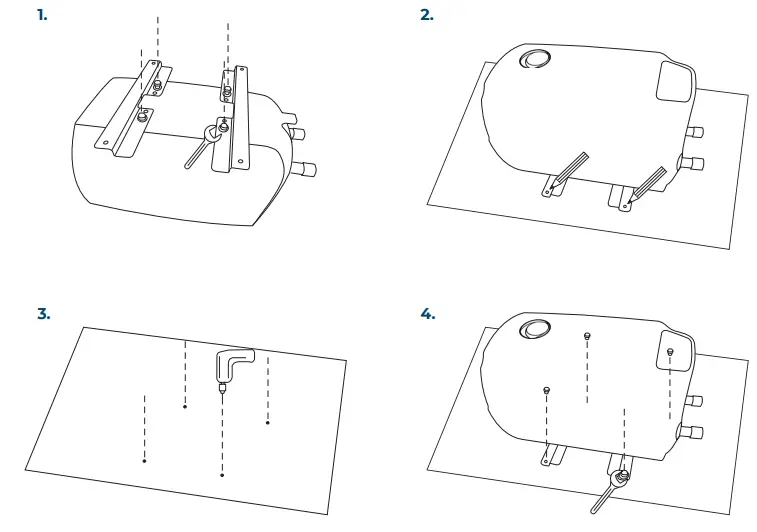 1.

2.

3.

4.