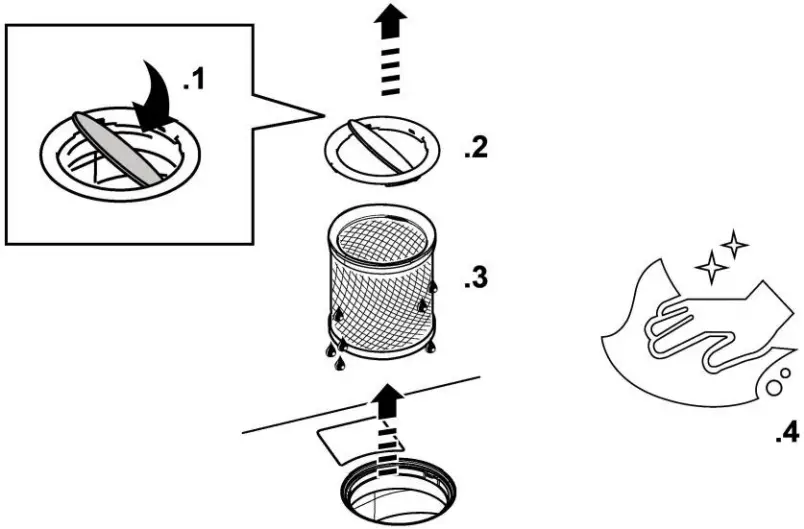 .1

.2

.3

.4