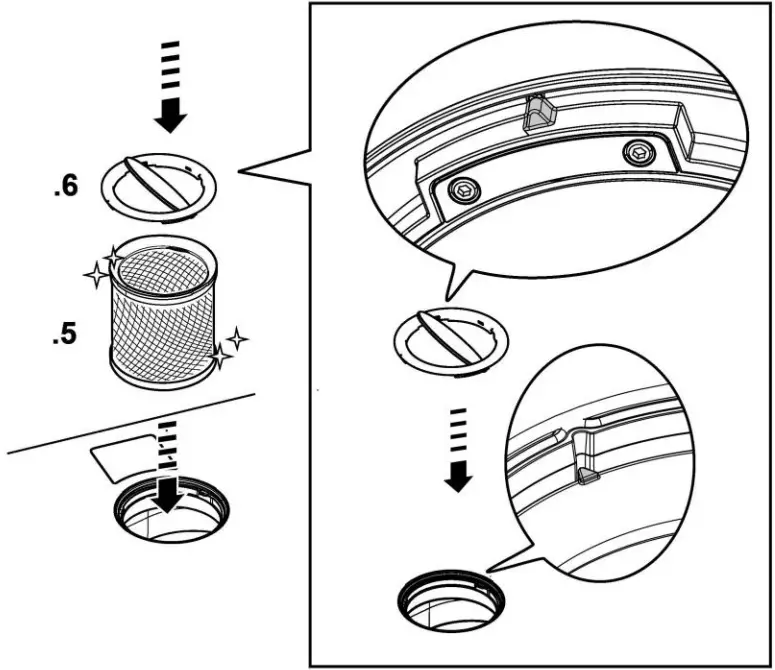 .6

.5