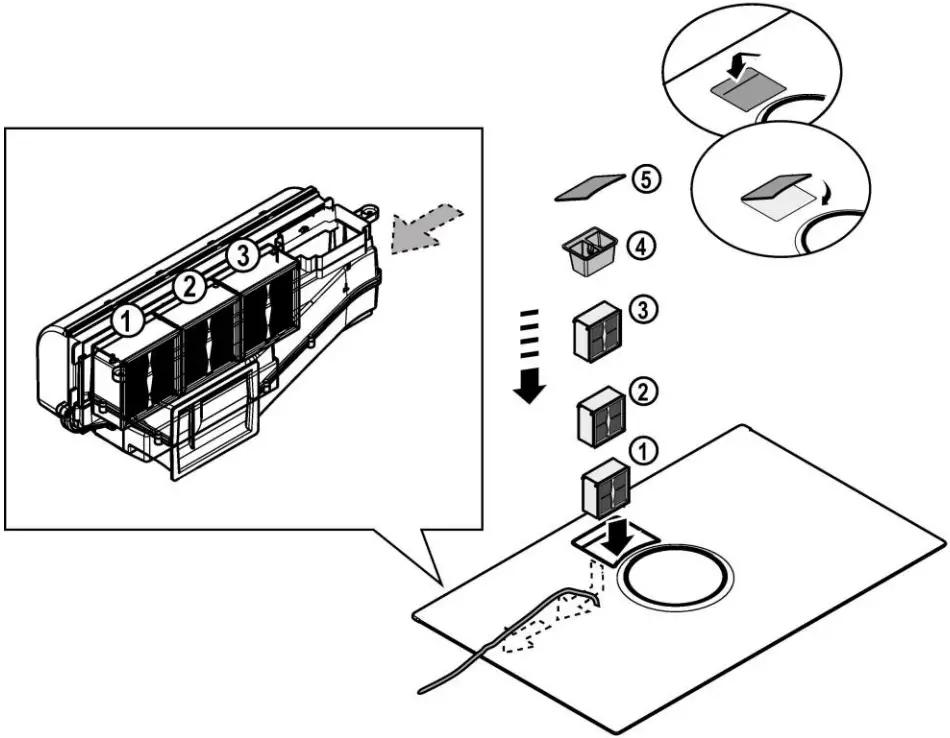 1
2
3
5
4
3
2
1