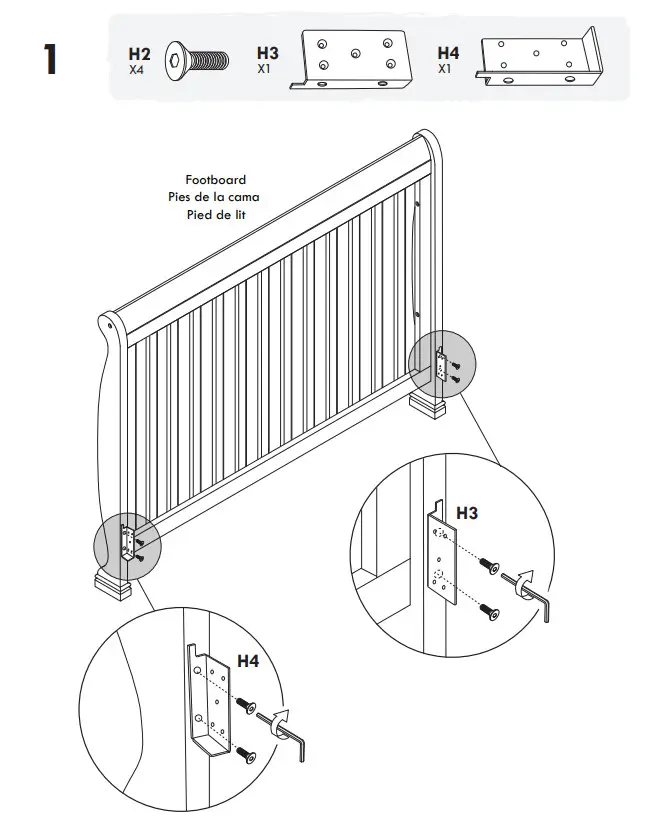 1

H2
X4

H3
X1

H4
X1

Footboard
Pies de la cama
Pied de lit

H3

H4