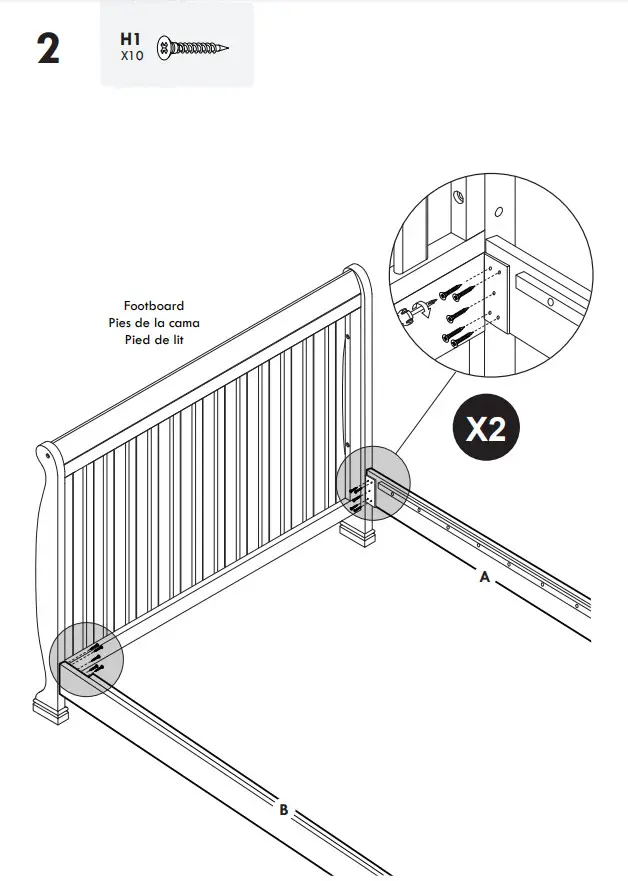 2

H1
X10

Footboard
Pies de la cama
Pied de lit

X2

A

B