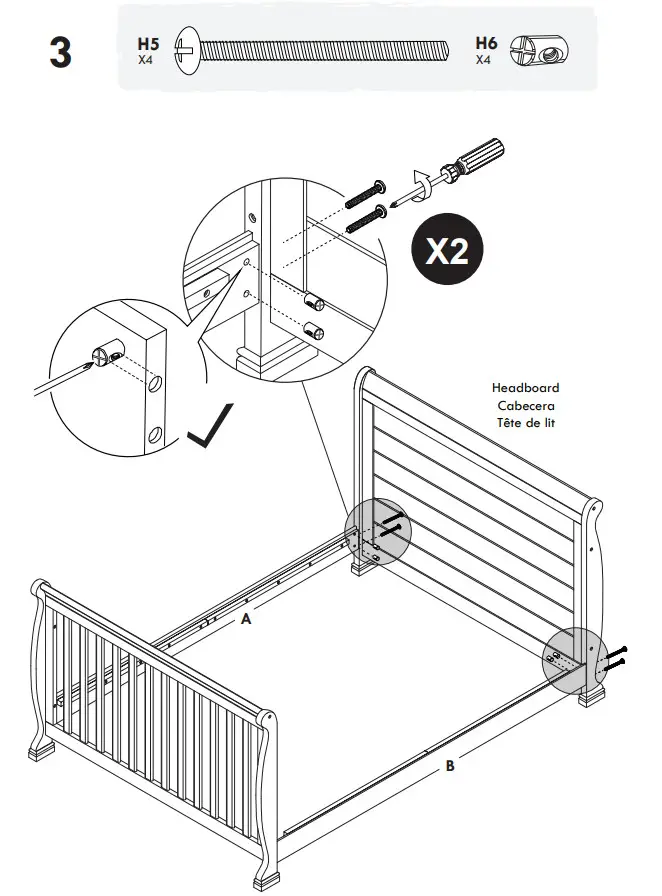 3

H5
X4

H6
X4

X2

Headboard
Cabecera
Tête de lit

A

B