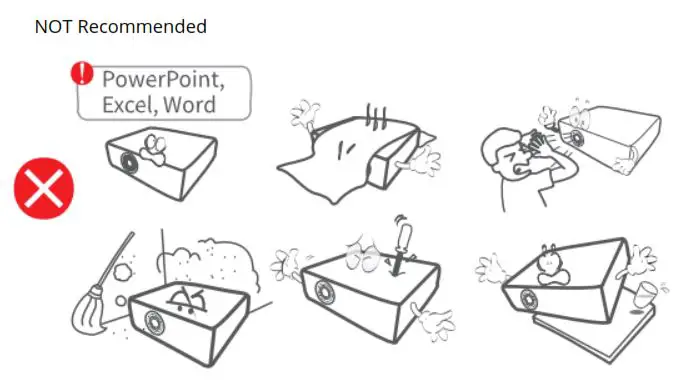 NOT Recommended

PowerPoint, Excel, Word