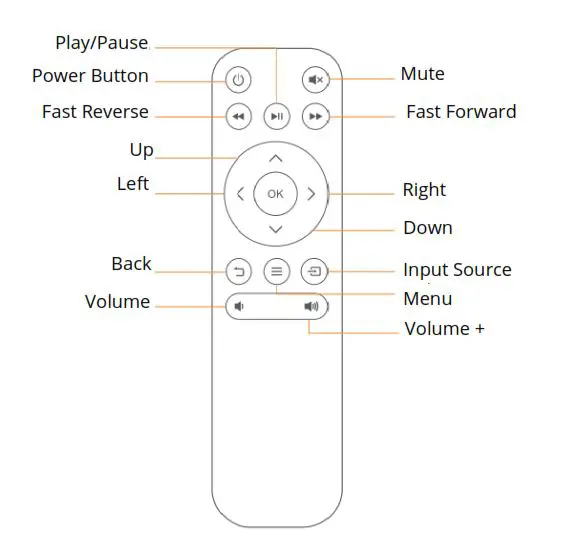 Play/Pause
Power Button
Mute
Fast Reverse
Fast Forward
Up
Left
OK
Right
Down
Back
Input Source
Menu
Volume
Volume +