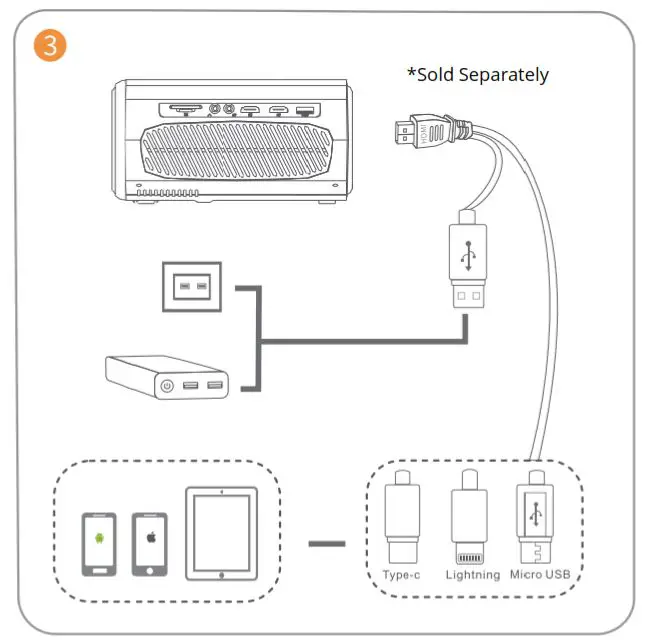 3

*Sold Separately

HDMI

Type-c
Lightning
Micro USB