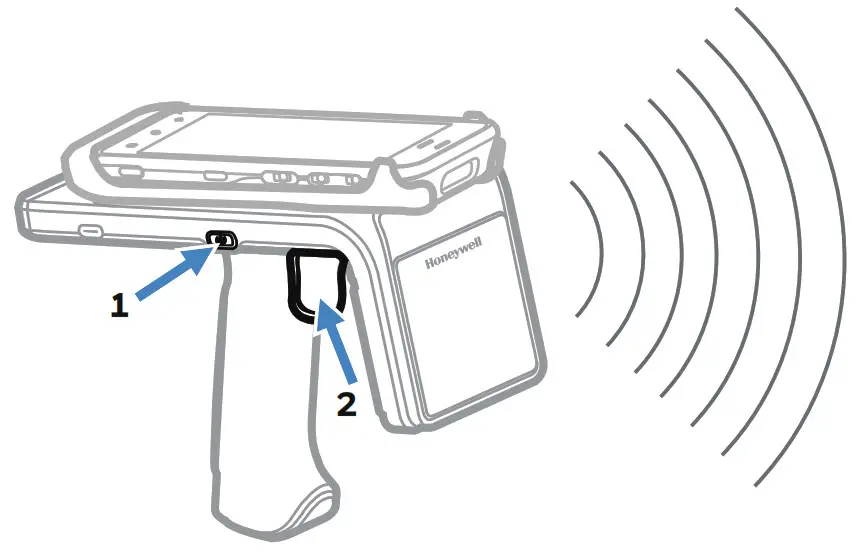 Honeywell

1

2