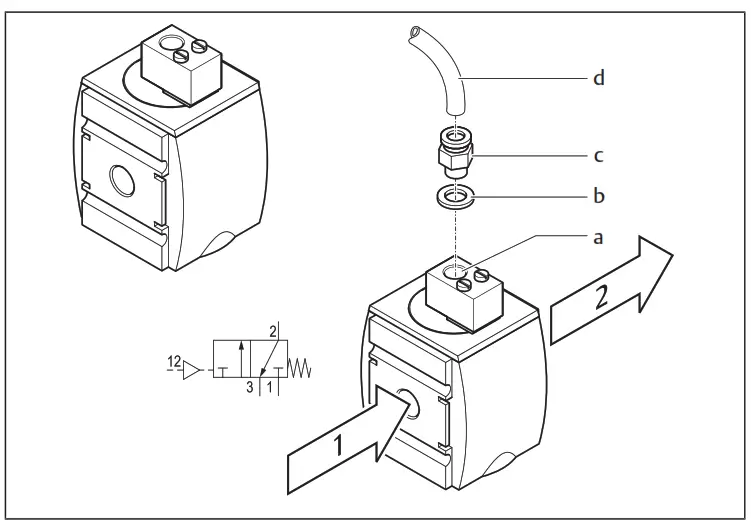 d
c
b
a
2
12
2
3
1
1