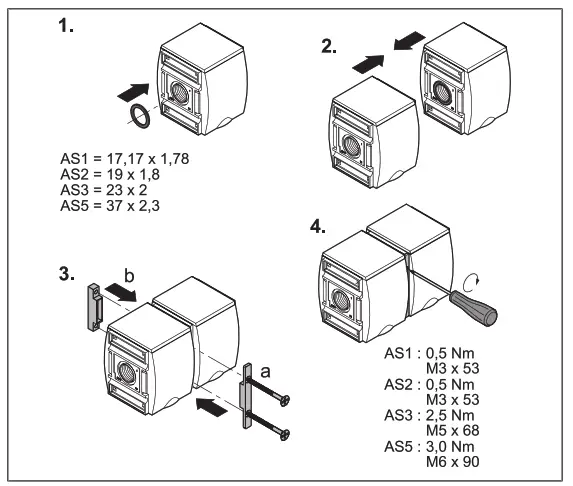 1.

AS1 = 17,17 x 1,78
AS2 = 19 x 1,8
AS3 = 23 x 2
AS5 = 37 x 2,3

2.

3.

b

a

4.

AS1 : 0,5 Nm
M3 x 53
AS2 : 0,5 Nm
M3 x 53
AS3 : 2,5 Nm
M5 x 68
AS5 : 3,0 Nm
M6 x 90