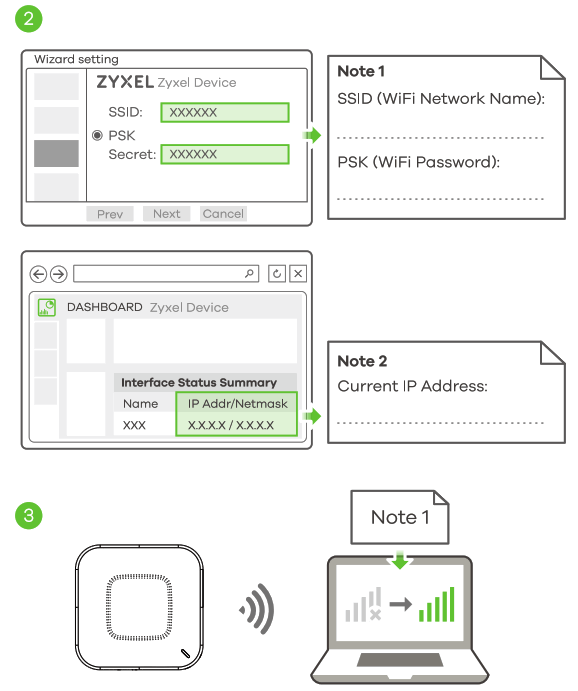 2

Wizard setting

ZYXEL Zyxel Device

SSID: XXXXXX

PSK

Secret: XXXXXX

Prev Next Cancel

Note 1

SSID (WiFi Network Name):

PSK (WiFi Password):

DASHBOARD Zyxel Device

Interface Status Summary

| Name | IP Addr/Netmask |
|---|---|
| XXX | X.X.X.X / X.X.X.X |

Note 2

Current IP Address:

3

Note 1