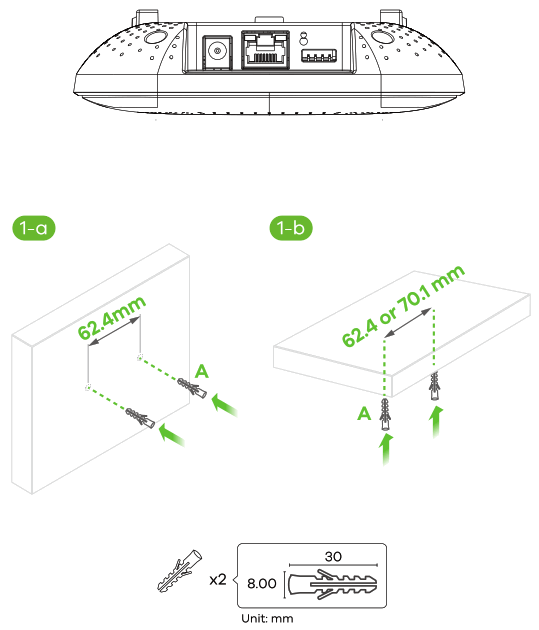 1-a

62.4mm

A

1-b

62.4 or 70.1 mm

A

x2

30

8.00

Unit: mm