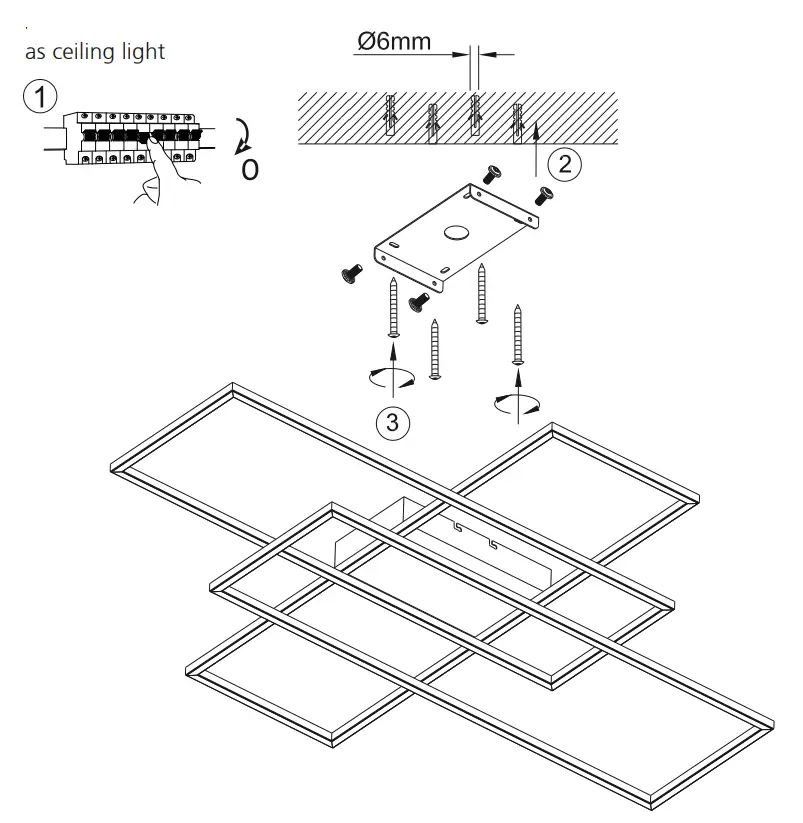 as ceiling light

1

0

Ø6mm

2

3