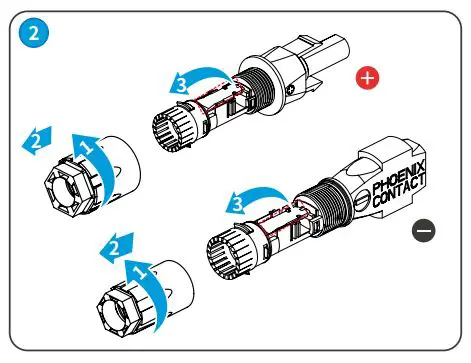 2

3

+

2

1

PHOENIX CONTACT

3

−

2

1