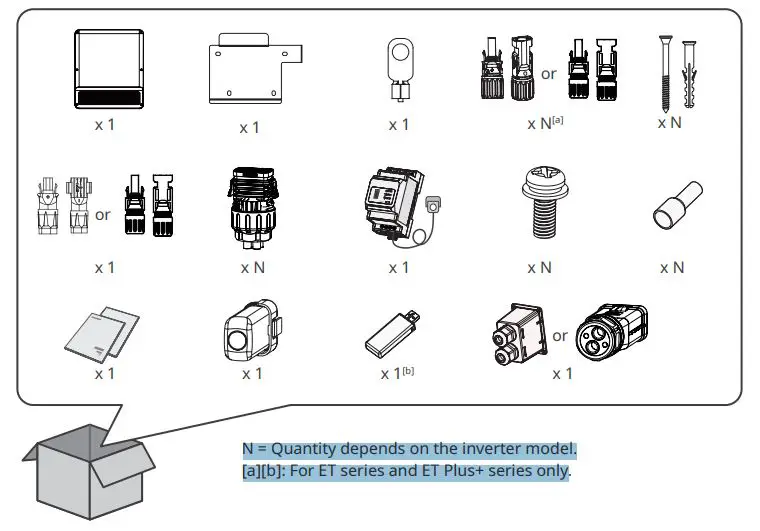 x 1

x 1

x 1

or

x N$^{[a]}$

x N

or

x 1

x N

x 1

x N

x N

x 1

x 1

x 1$^{[b]}$

or

x 1

N = Quantity depends on the inverter model.
[a][b]: For ET series and ET Plus+ series only.