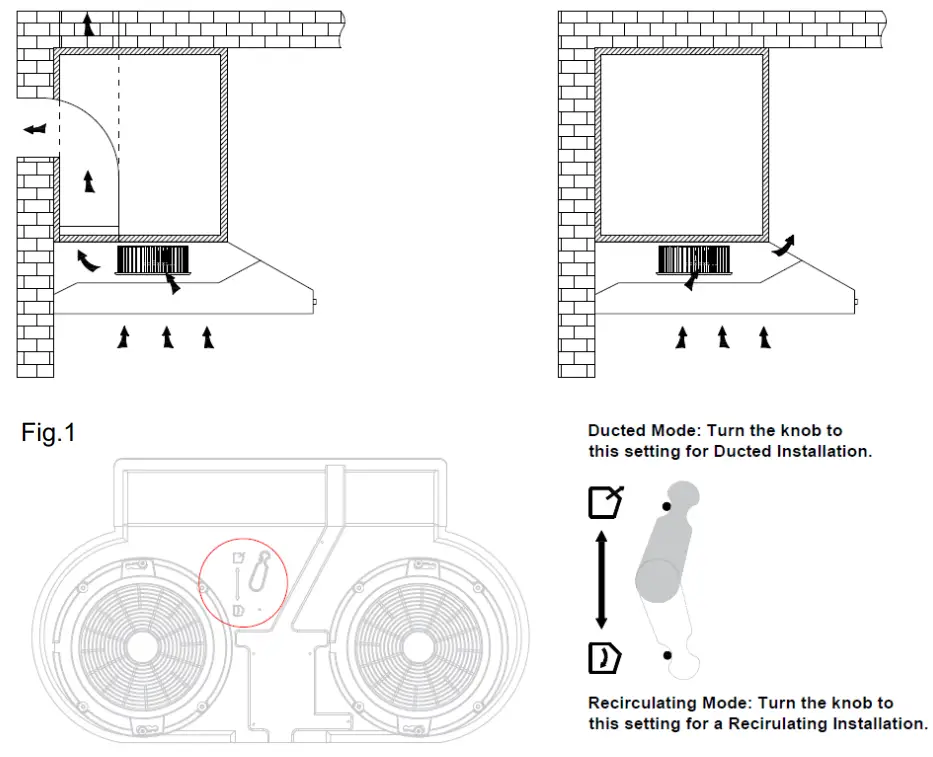 Fig.1

Ducted Mode: Turn the knob to this setting for Ducted Installation.

Recirculating Mode: Turn the knob to this setting for a Recirulating Installation.