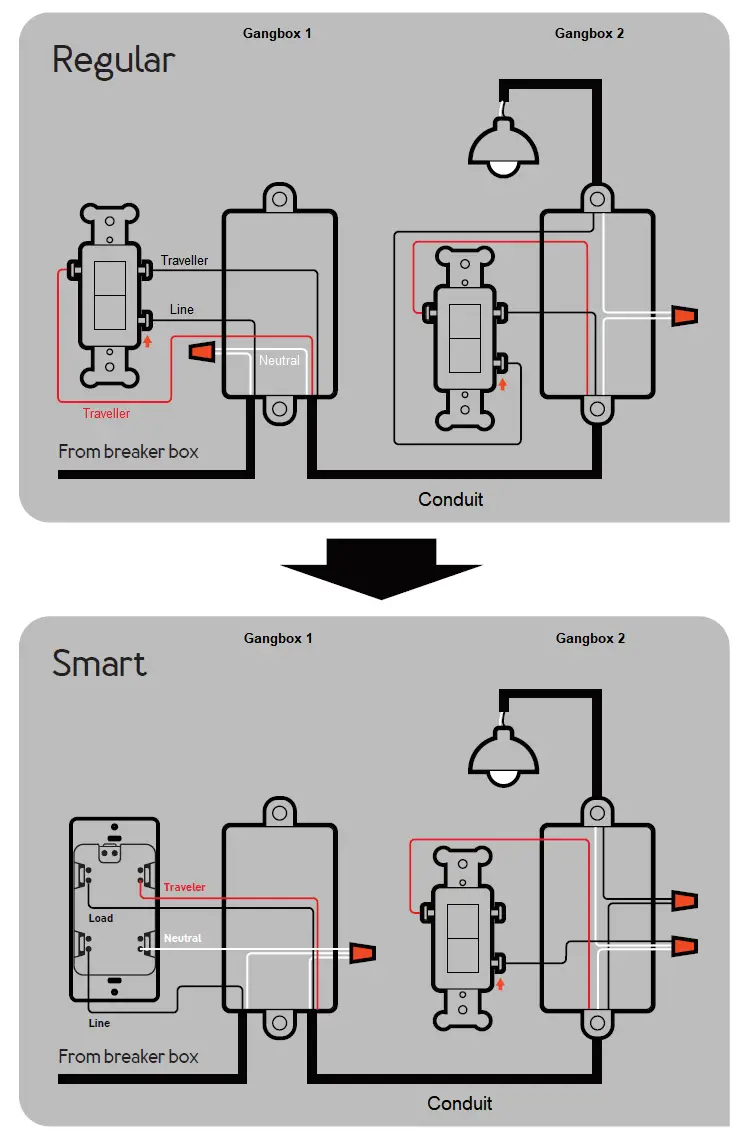 Regular

Gangbox 1

Gangbox 2

Traveller

Line

Neutral

Traveller

From breaker box

Conduit

Smart

Gangbox 1

Gangbox 2

Traveler

Load

Neutral

Line

From breaker box

Conduit