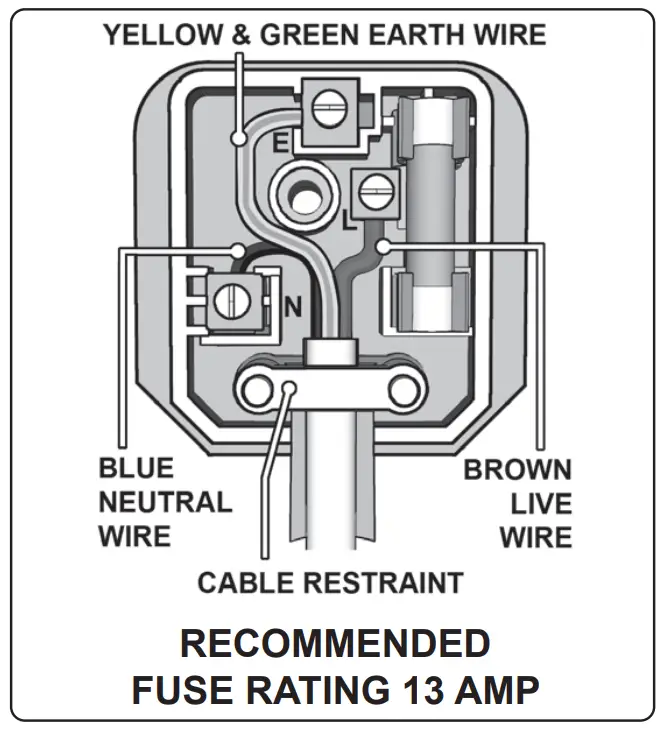 YELLOW & GREEN EARTH WIRE

E

L

N

BLUE NEUTRAL WIRE

BROWN LIVE WIRE

CABLE RESTRAINT

RECOMMENDED FUSE RATING 13 AMP