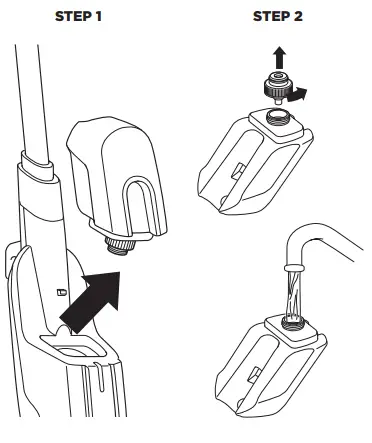 STEP 1

STEP 2