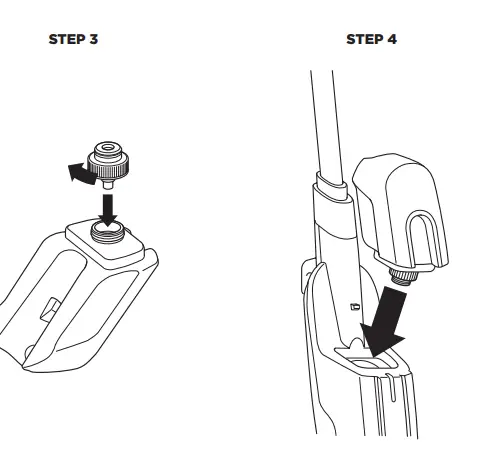 STEP 3

STEP 4