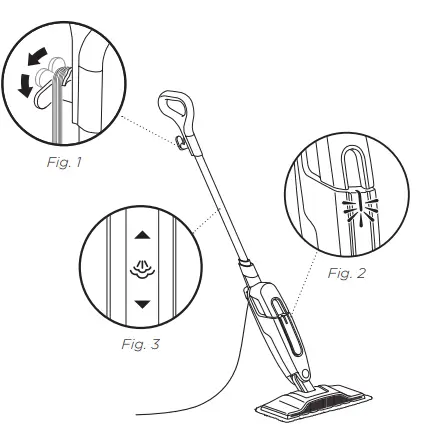 Fig. 1

Fig. 2

Fig. 3