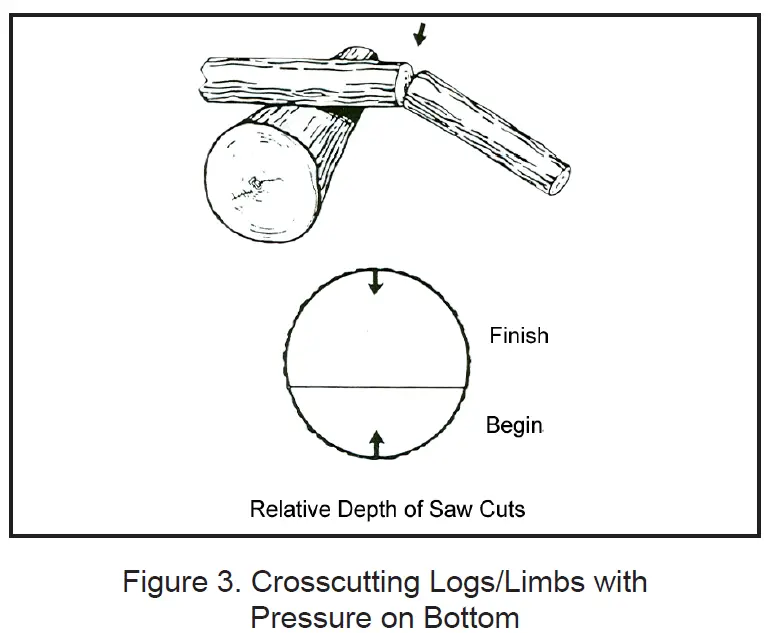 Finish

Begin

Relative Depth of Saw Cuts

Figure 3. Crosscutting Logs/Limbs with Pressure on Bottom