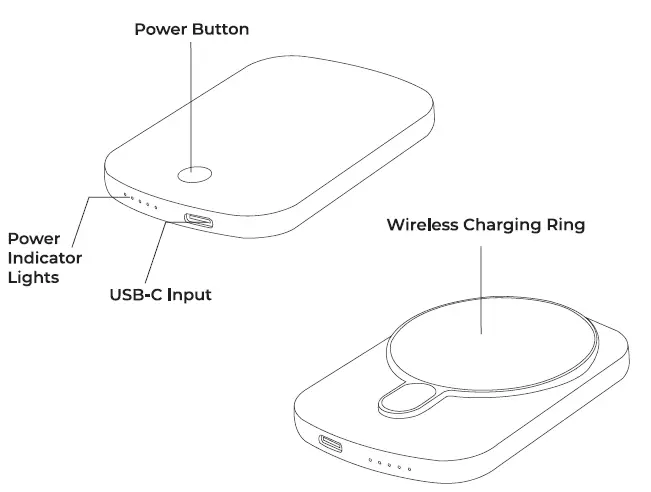 Power Button

Power Indicator Lights

USB-C Input

Wireless Charging Ring