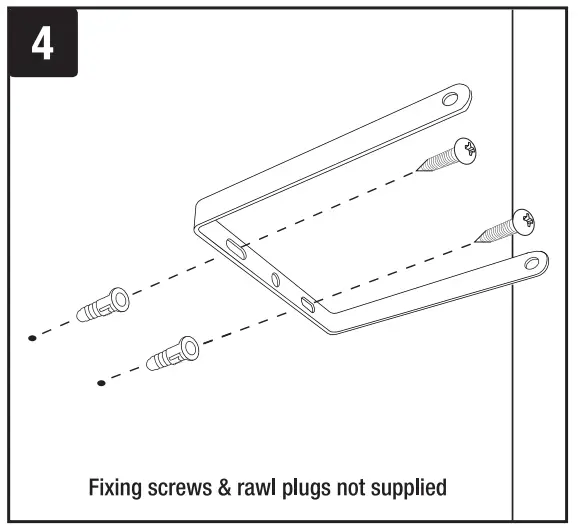 4

Fixing screws & rawl plugs not supplied