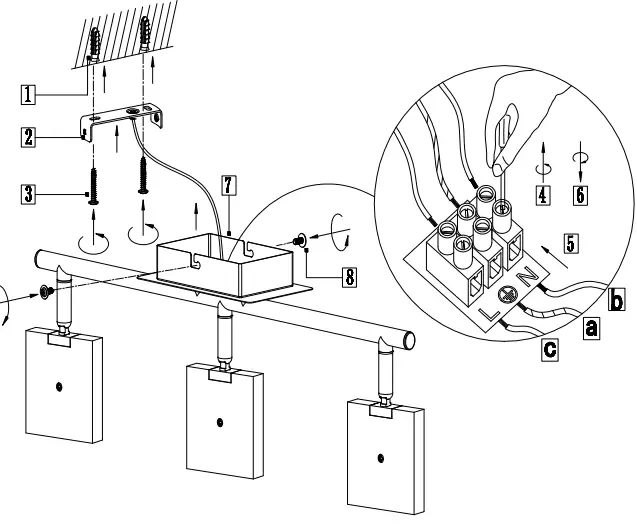 1
2
3
7
8
4
6
5
N
L
b
a
c