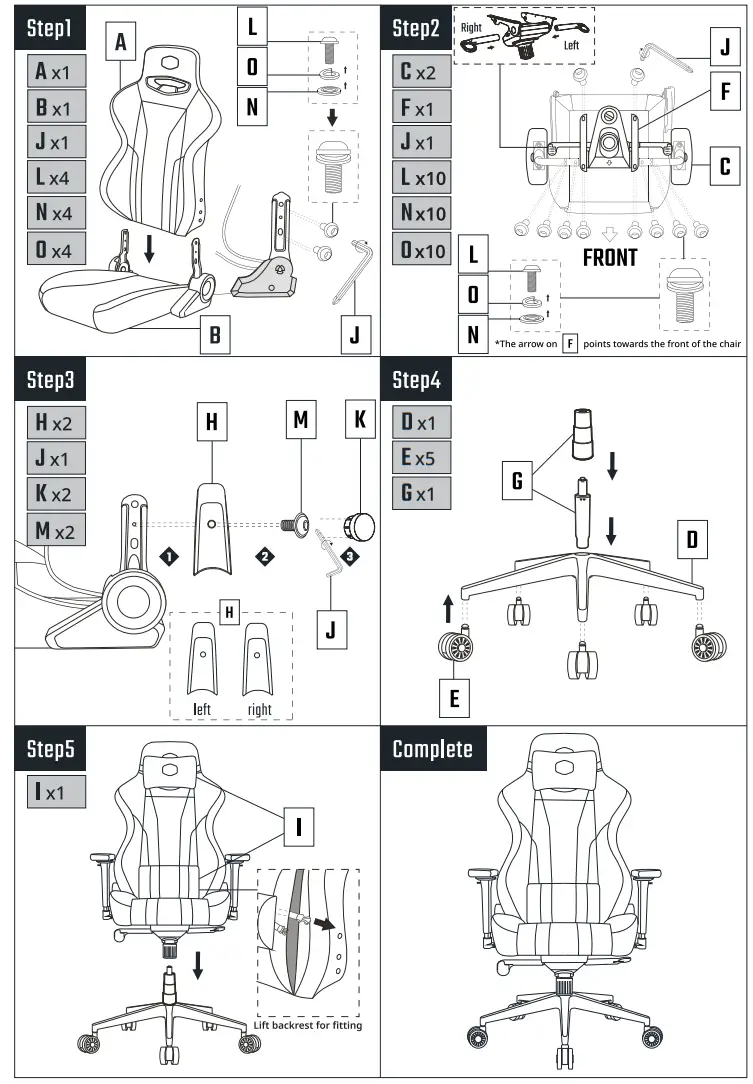 Step1

A x1
B x1
J x1
L x4
N x4
O x4

A
L
O
N
B
J

Step2

C x2
F x1
J x1
L x10
N x10
O x10

Right
Left
J
F
C
FRONT
L
O
N
*The arrow on F points towards the front of the chair

Step3

H x2
J x1
K x2
M x2

H
M
K
1
2
3
J
H
left
right

Step4

D x1
E x5
G x1

G
D
E

Step5

I x1

I
Lift backrest for fitting

Complete