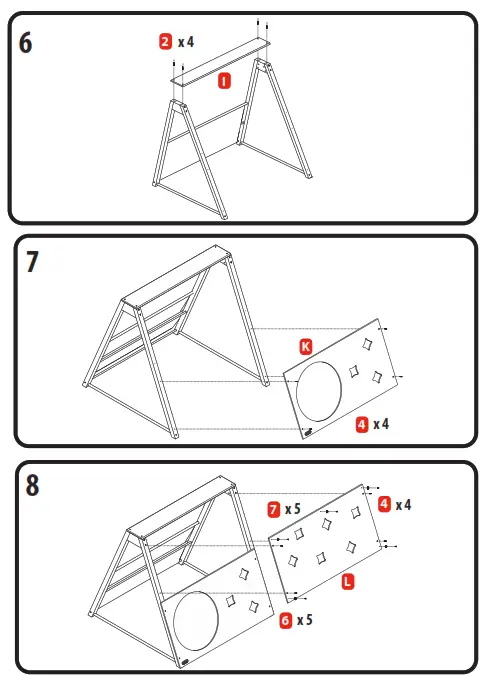 6

2 x 4

I

7

K

4 x 4

8

7 x 5

4 x 4

L

6 x 5