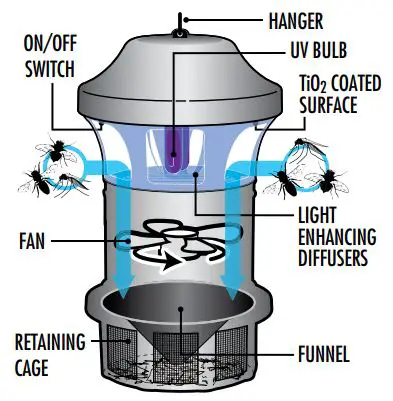 HANGER

ON/OFF SWITCH

UV BULB

$TiO_2$ COATED SURFACE

LIGHT ENHANCING DIFFUSERS

FAN

RETAINING CAGE

FUNNEL