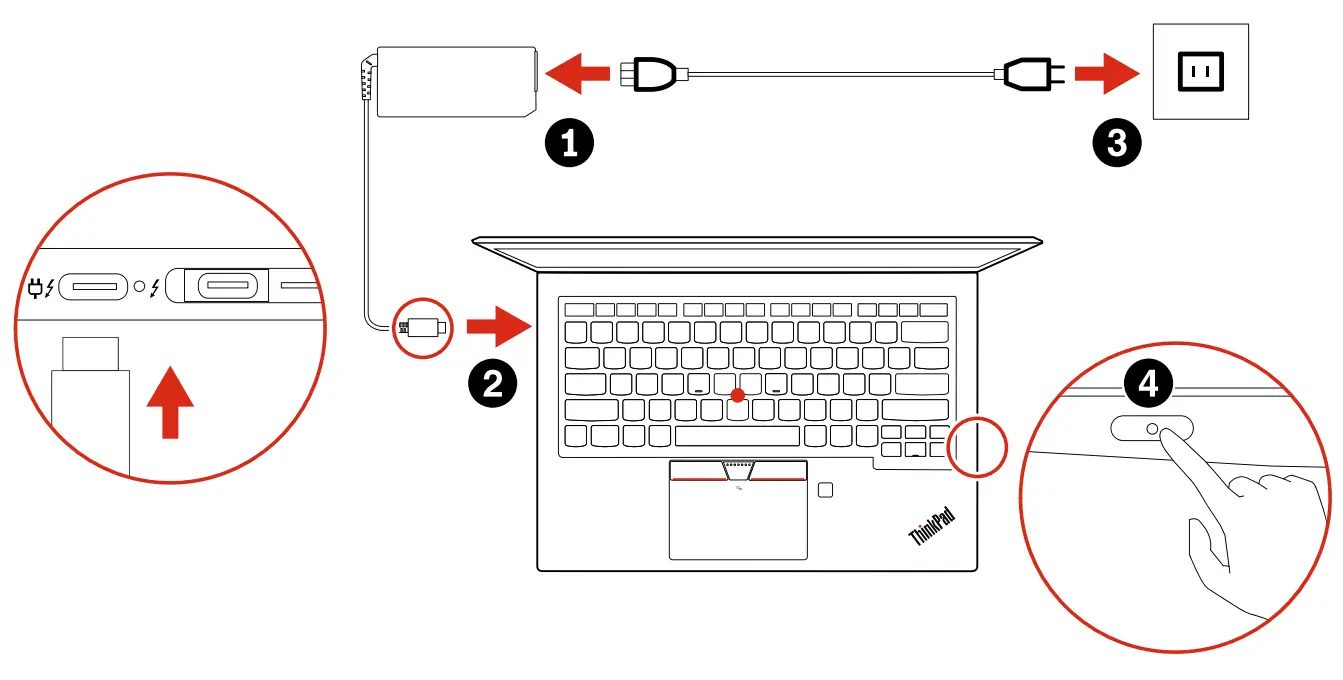 1
3
2
4
ThinkPad