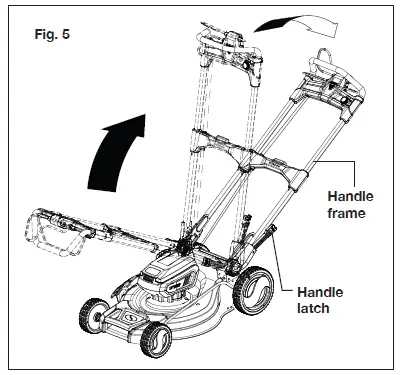 Fig. 5

Handle frame

Handle latch