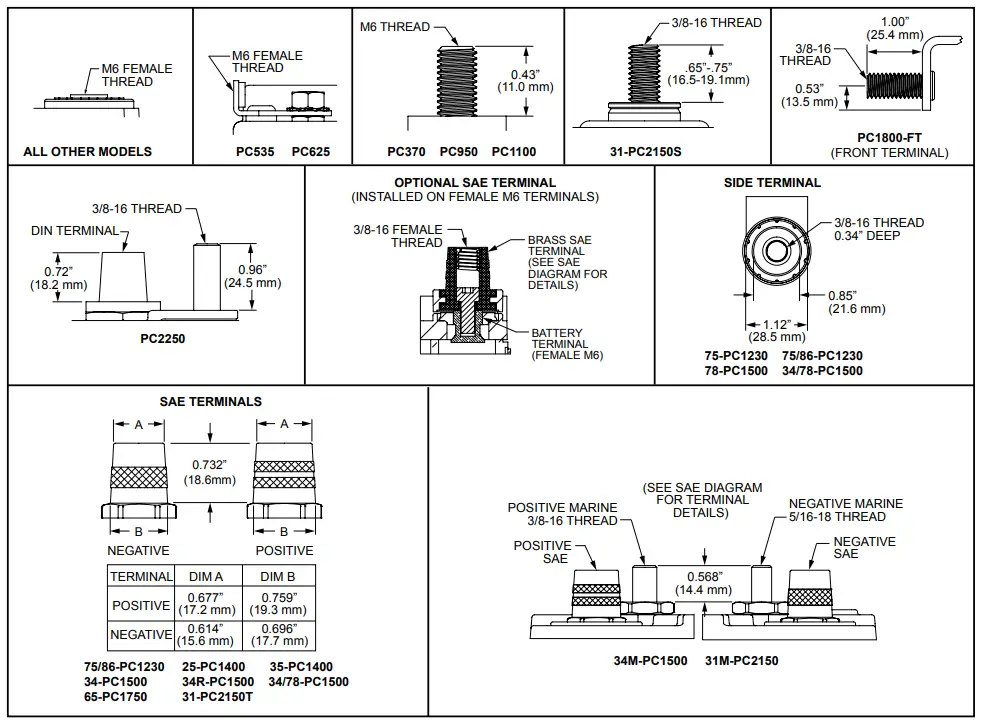 M6 FEMALE THREAD

ALL OTHER MODELS

M6 FEMALE THREAD

PC535 PC625

M6 THREAD

0.43"
(11.0 mm)

PC370 PC950 PC1100

3/8-16 THREAD

.65"-.75"
(16.5-19.1mm)

31-PC2150S

1.00"
(25.4 mm)

3/8-16 THREAD

0.53"
(13.5 mm)

PC1800-FT
(FRONT TERMINAL)

3/8-16 THREAD

DIN TERMINAL

0.72"
(18.2 mm)

0.96"
(24.5 mm)

PC2250

OPTIONAL SAE TERMINAL
(INSTALLED ON FEMALE M6 TERMINALS)

3/8-16 FEMALE THREAD

BRASS SAE TERMINAL (SEE SAE DIAGRAM FOR DETAILS)

BATTERY TERMINAL (FEMALE M6)

SIDE TERMINAL

3/8-16 THREAD 0.34" DEEP

0.85"
(21.6 mm)

1.12"
(28.5 mm)

75-PC1230 75/86-PC1230
78-PC1500 34/78-PC1500

SAE TERMINALS

A

A

0.732"
(18.6mm)

B

B

NEGATIVE

POSITIVE

| TERMINAL | DIM A | DIM B |
|---|---|---|
| POSITIVE | 0.677" (17.2 mm) | 0.759" (19.3 mm) |
| NEGATIVE | 0.614" (15.6 mm) | 0.696" (17.7 mm) |

75/86-PC1230 25-PC1400 35-PC1400
34-PC1500 34R-PC1500 34/78-PC1500
65-PC1750 31-PC2150T

(SEE SAE DIAGRAM FOR TERMINAL DETAILS)

POSITIVE MARINE 3/8-16 THREAD

NEGATIVE MARINE 5/16-18 THREAD

POSITIVE SAE

NEGATIVE SAE

0.568"
(14.4 mm)

34M-PC1500 31M-PC2150