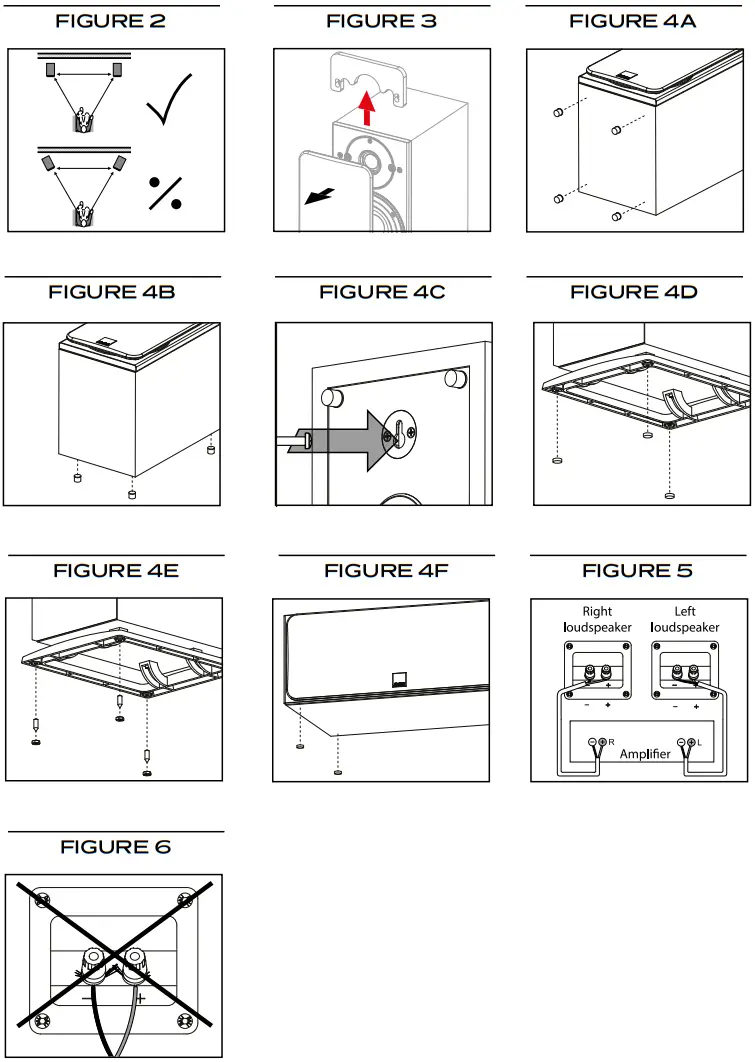 FIGURE 2

FIGURE 3

FIGURE 4A

FIGURE 4B

FIGURE 4C

FIGURE 4D

FIGURE 4E

FIGURE 4F

FIGURE 5

Right loudspeaker

Left loudspeaker

− +

− +

− + R

Amplifier

− + L

FIGURE 6

− +