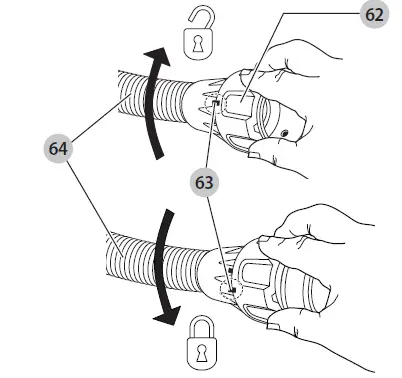 62

64

63