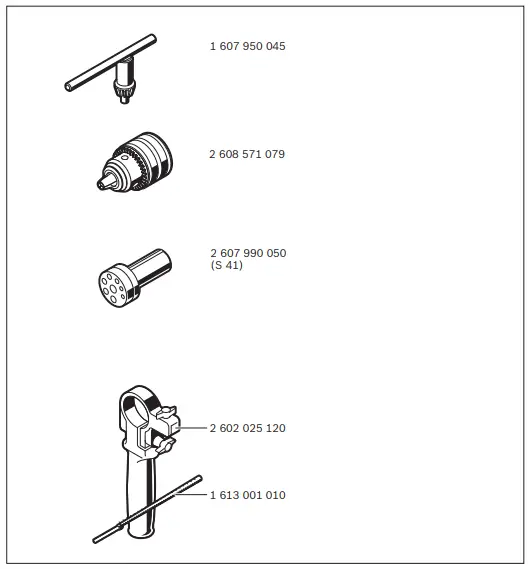 1 607 950 045

2 608 571 079

2 607 990 050
(S 41)

2 602 025 120

1 613 001 010