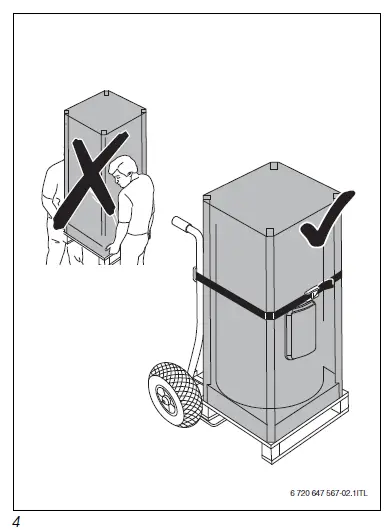 6 720 647 567-02.1ITL

4