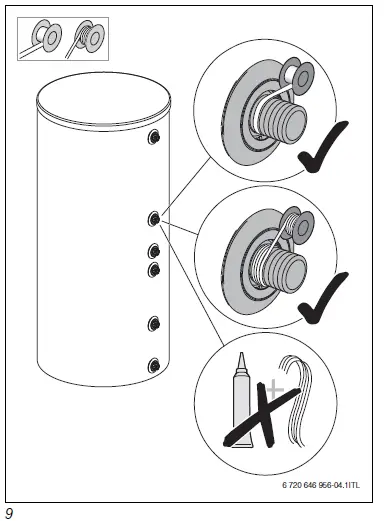 6 720 646 956-04.1ITL

9