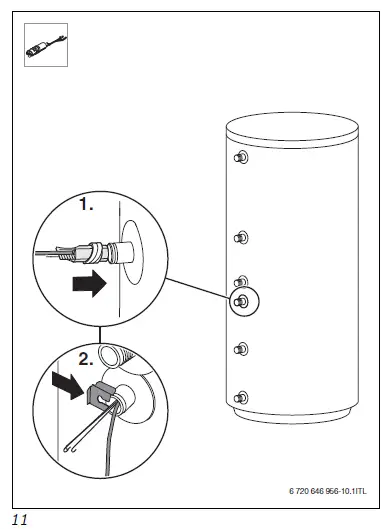 1.

2.

6 720 646 966-10.1ITL

11